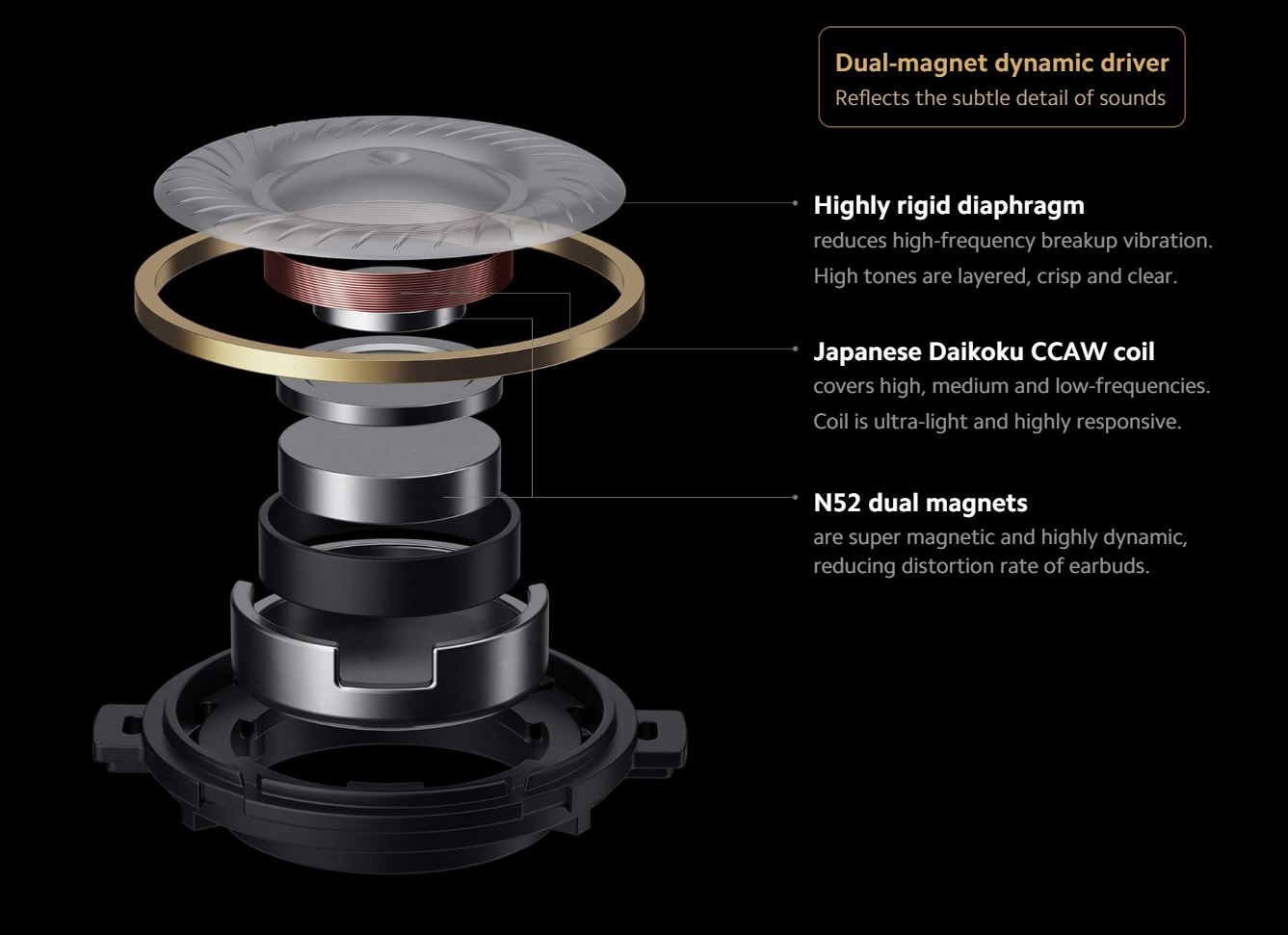 Dual-magnet dynamic driver
Reflects the subtle detail of sounds

Highly rigid diaphragm
reduces high-frequency breakup vibration. High tones are layered, crisp and clear.

Japanese Daikoku CCAW coil
covers high, medium and low-frequencies. Coil is ultra-light and highly responsive.

N52 dual magnets
are super magnetic and highly dynamic, reducing distortion rate of earbuds.